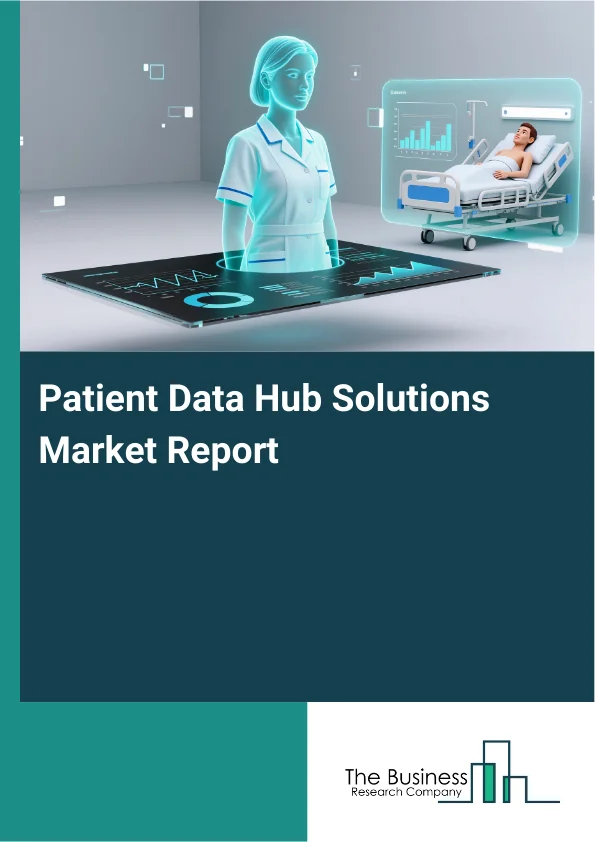 Patient Data Hub Solutions Market Report

The Business
Research Company