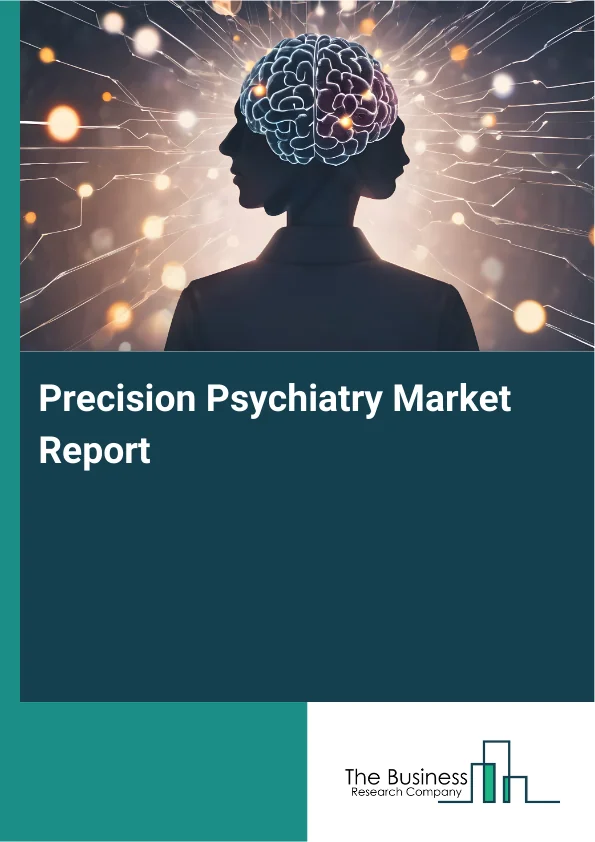 Precision Psychiatry Market Report

The Business
Research Company