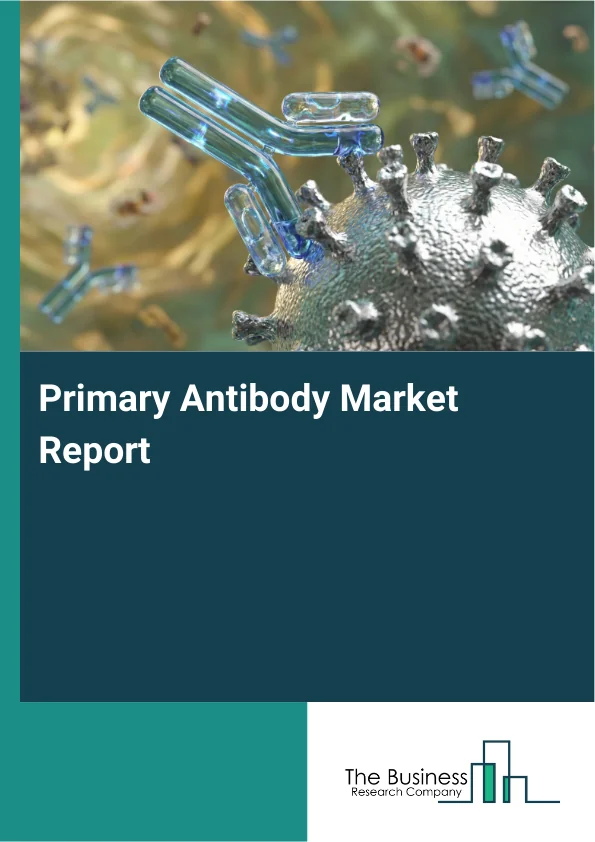 Primary Antibody Market Report

The Business
Research Company