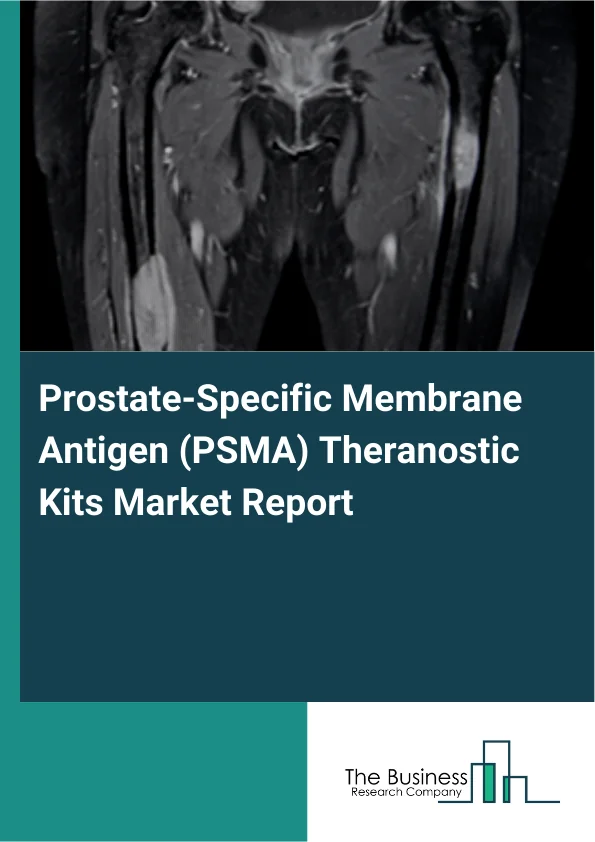 Prostate-Specific Membrane Antigen (PSMA) Theranostic Kits Market Report

The Business
Research Company