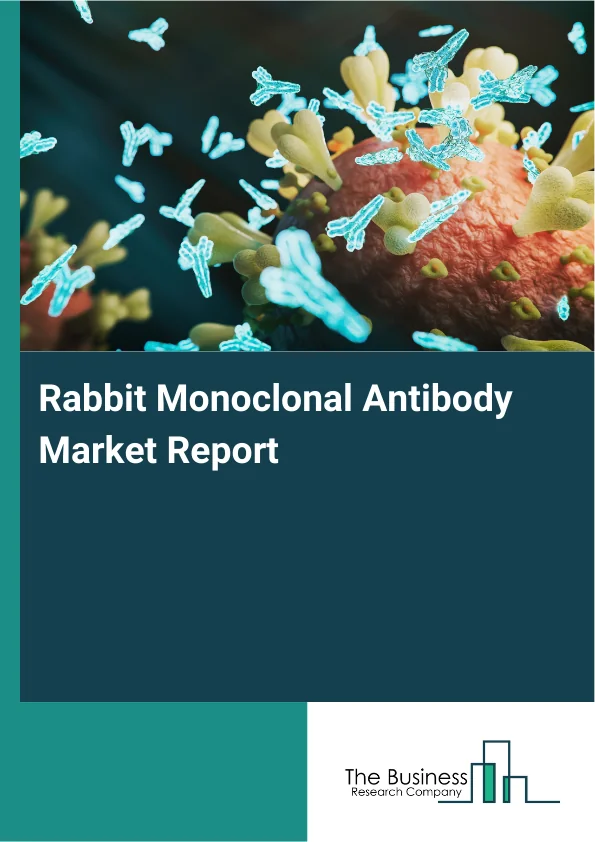 Rabbit Monoclonal Antibody Market Report

The Business
Research Company