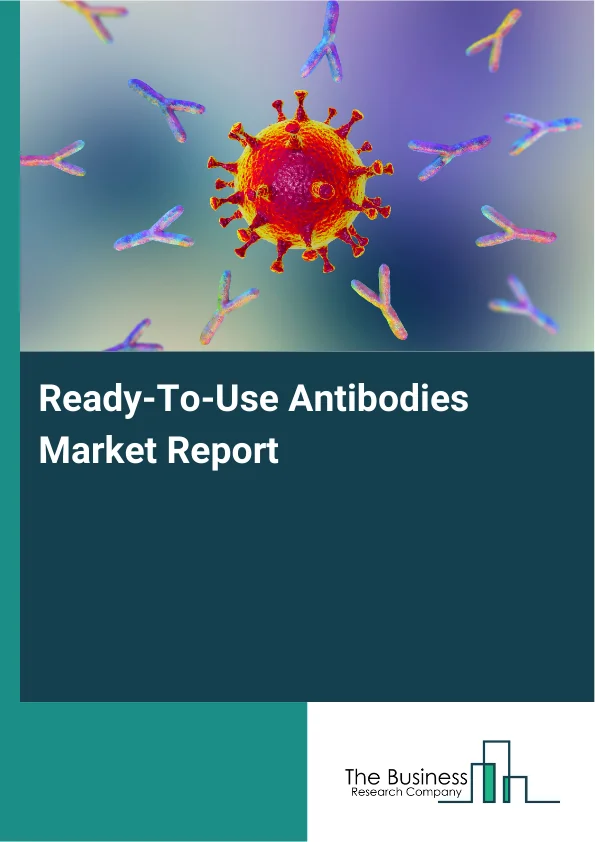 Ready-To-Use Antibodies Market Report

The Business Research Company