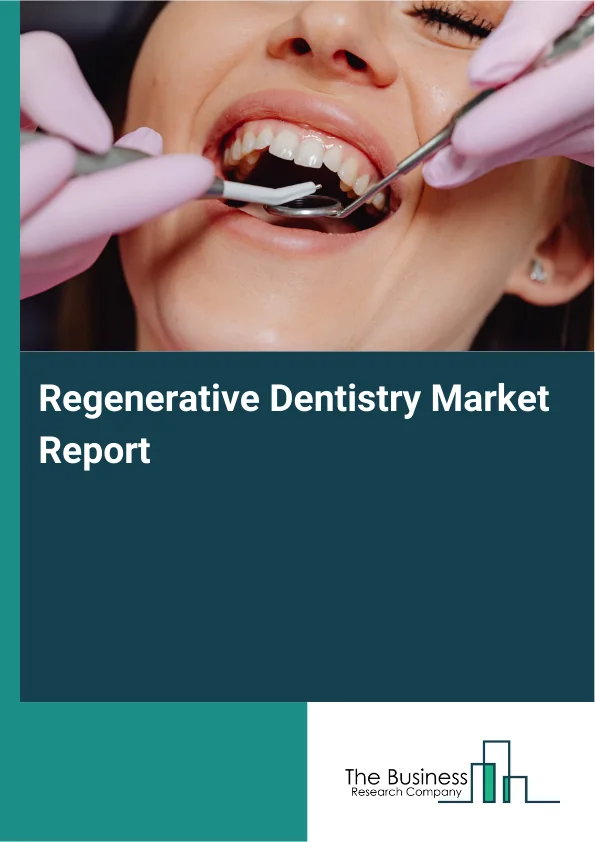 Regenerative Dentistry Market Report

The Business
Research Company