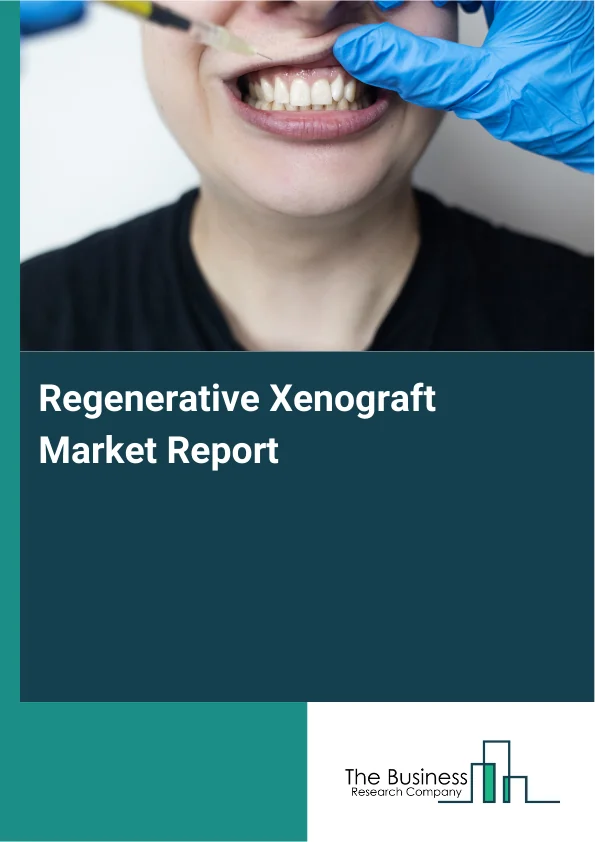 Regenerative Xenograft Market Report

The Business
Research Company