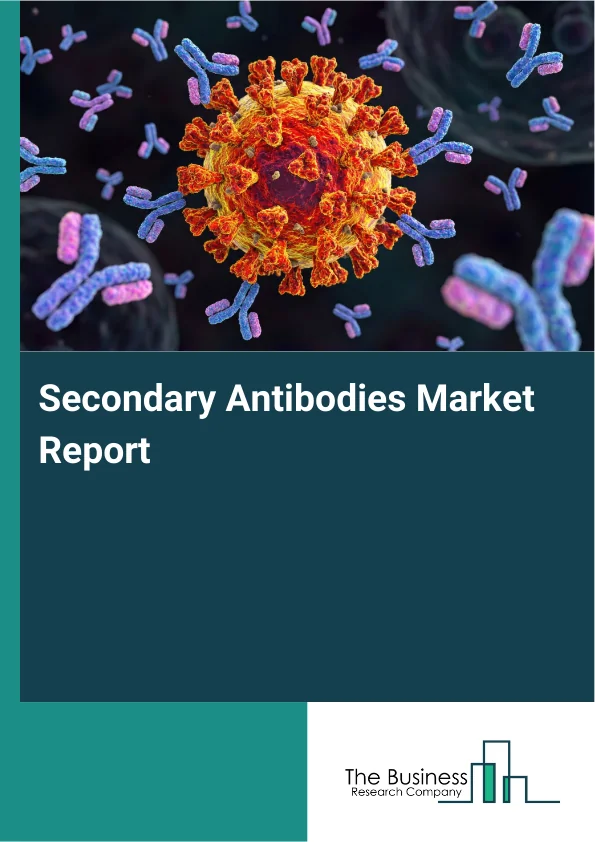 Secondary Antibodies Market Report

The Business
Research Company