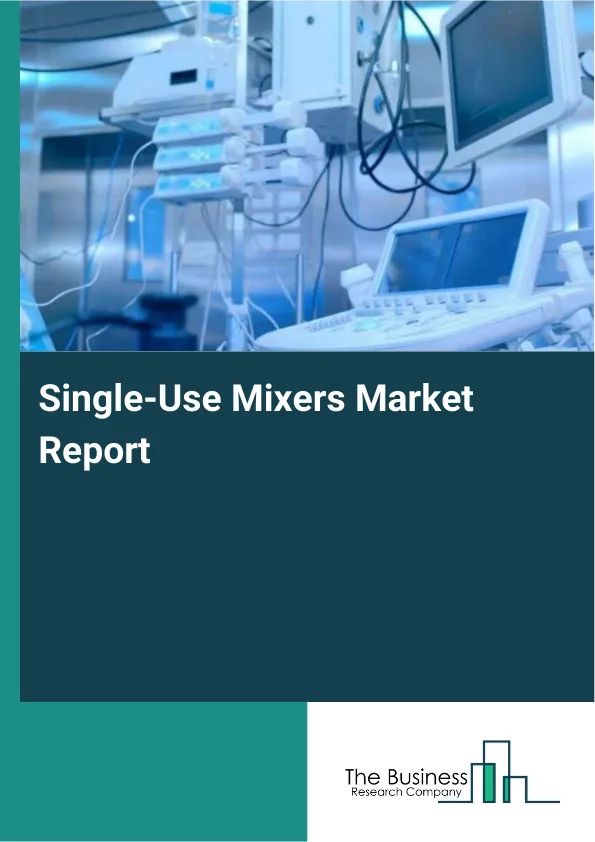 Single-Use Mixers Market Report

The Business
Research Company