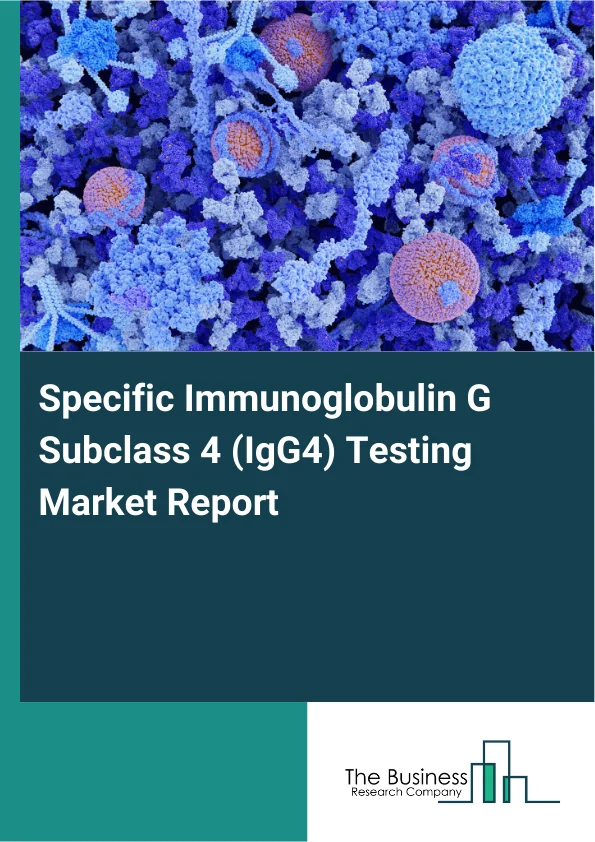 Specific Immunoglobulin G Subclass 4 (IgG4) Testing Market Report

The Business
Research Company