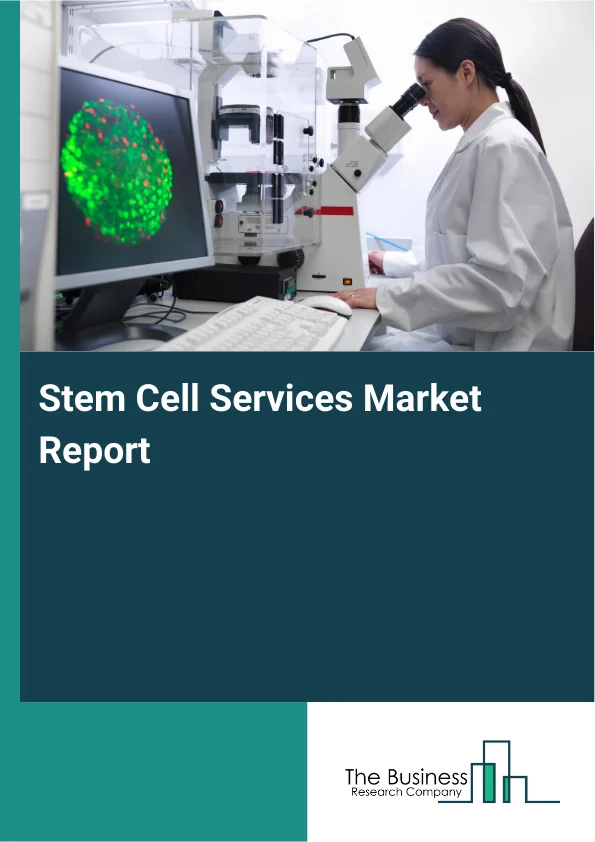 Stem Cell Services Market Report

The Business
Research Company