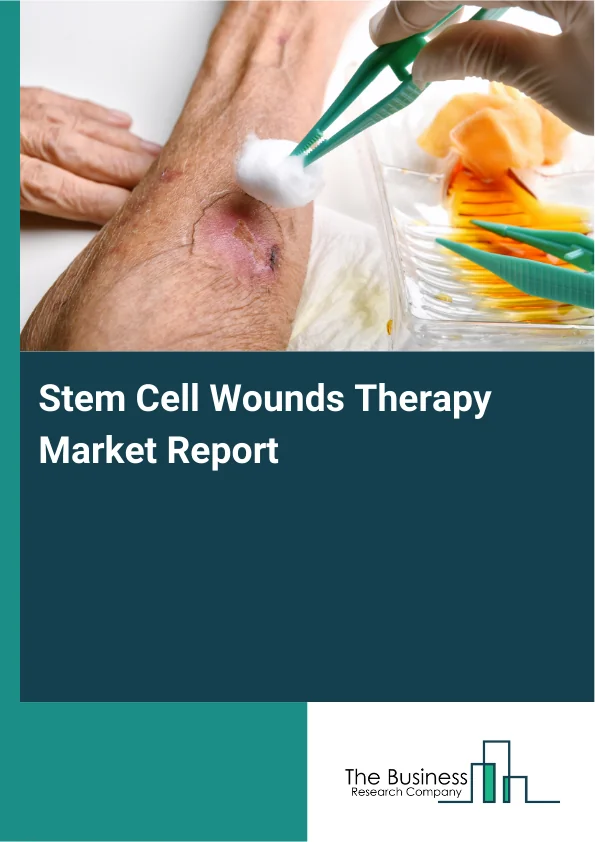 Stem Cell Wounds Therapy Market Report

The Business
Research Company