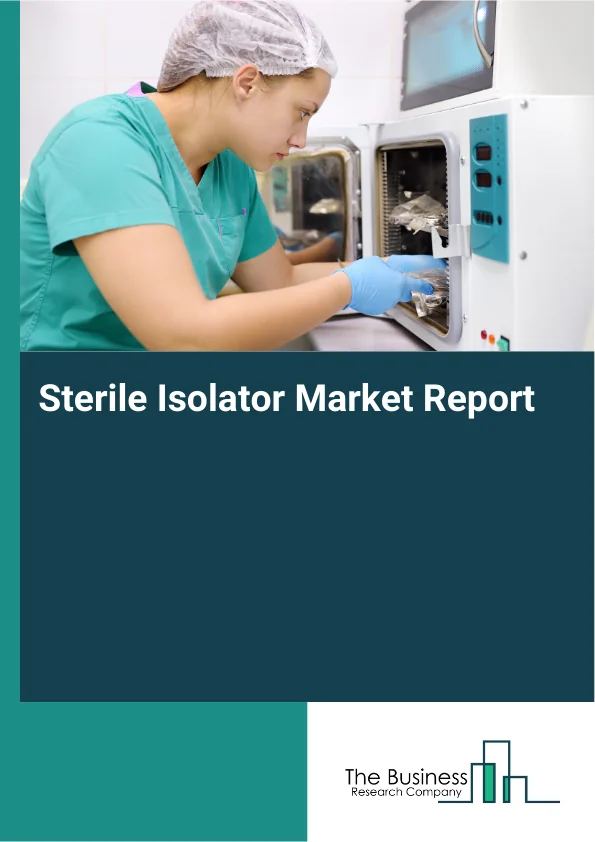 Sterile Isolator Market Report

The Business
Research Company