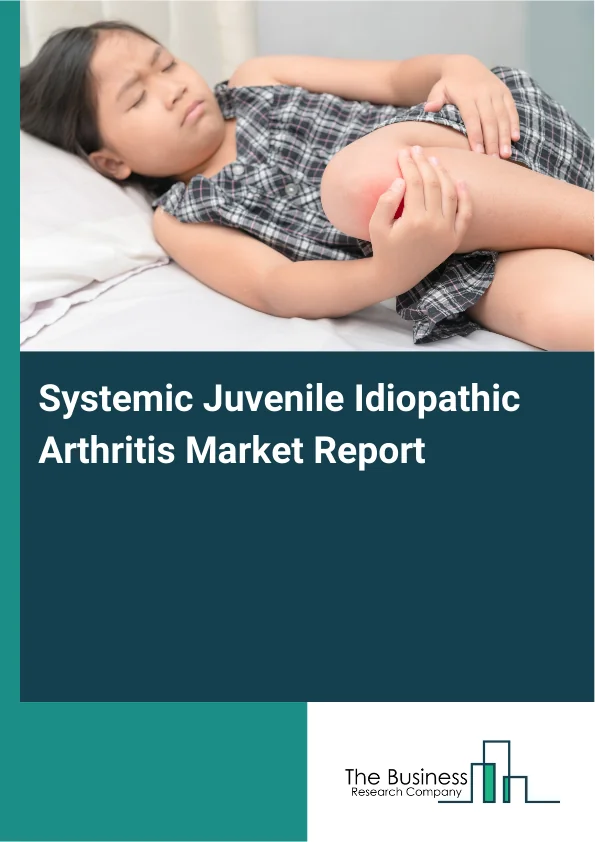 Systemic Juvenile Idiopathic Arthritis Market Report

The Business
Research Company