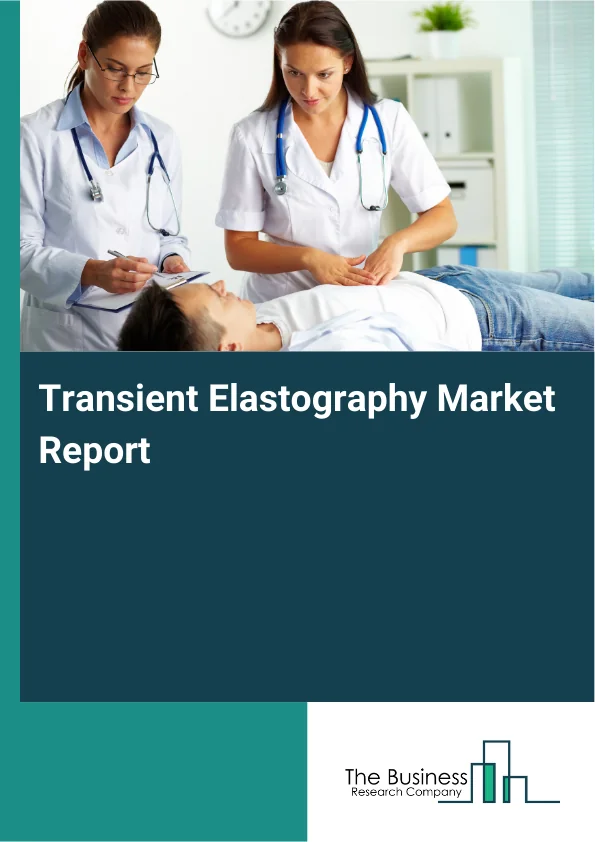 Transient Elastography Market Report

The Business
Research Company