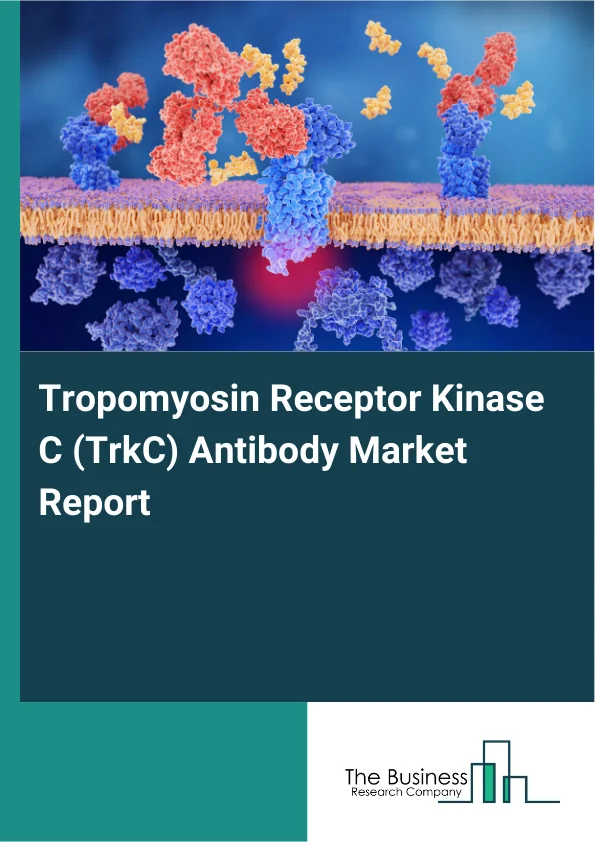 Tropomyosin Receptor Kinase C (TrkC) Antibody Market Report

The Business
Research Company