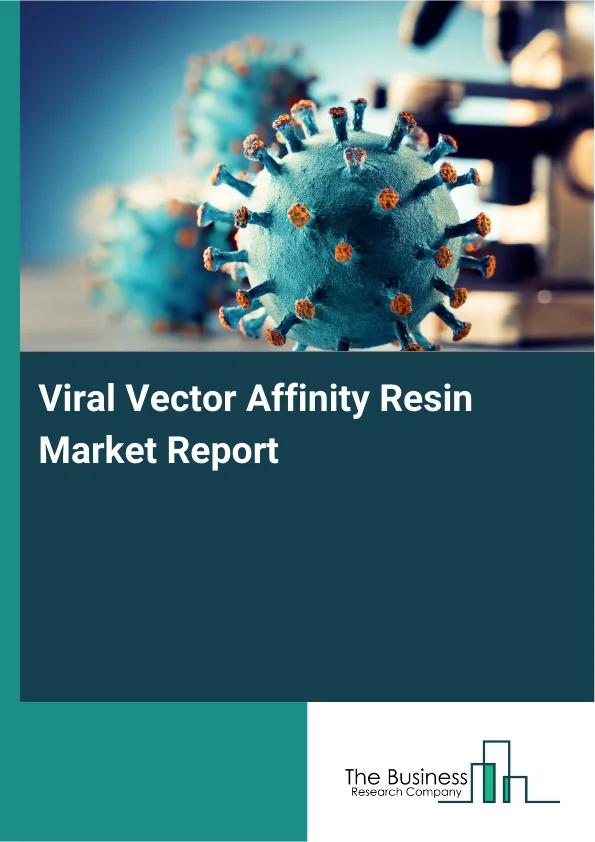 Viral Vector Affinity Resin Market Report

The Business
Research Company