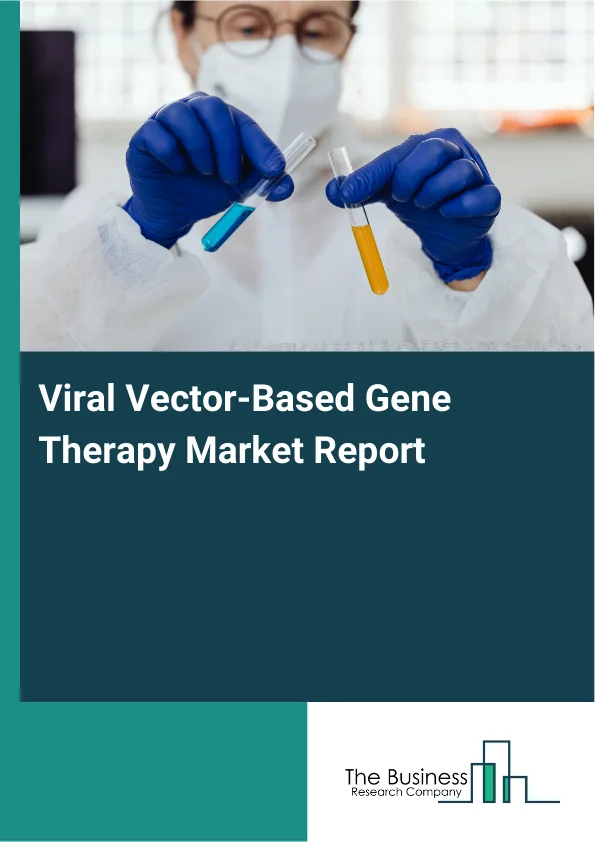 Viral Vector-Based Gene Therapy Market Report

The Business
Research Company