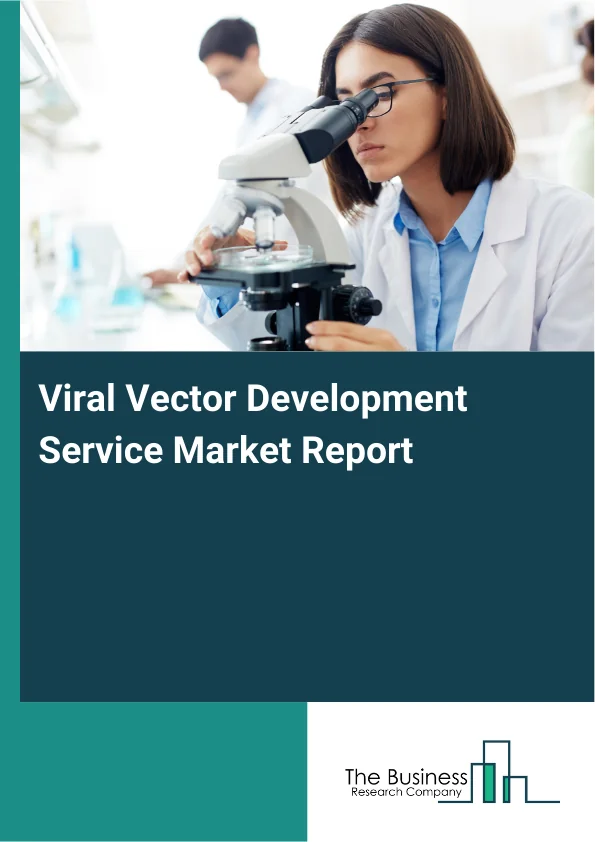 Viral Vector Development Service Market Report

The Business
Research Company