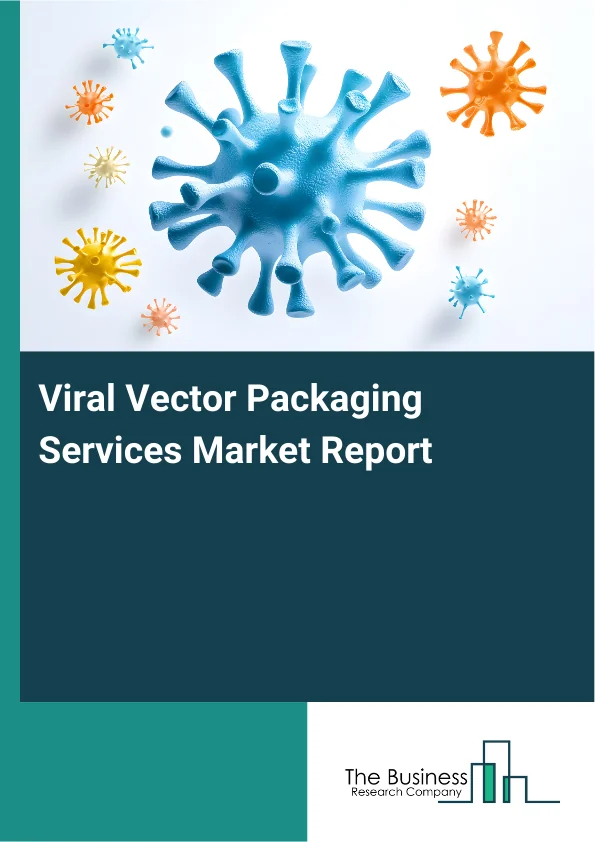 Viral Vector Packaging Services Market Report

The Business
Research Company