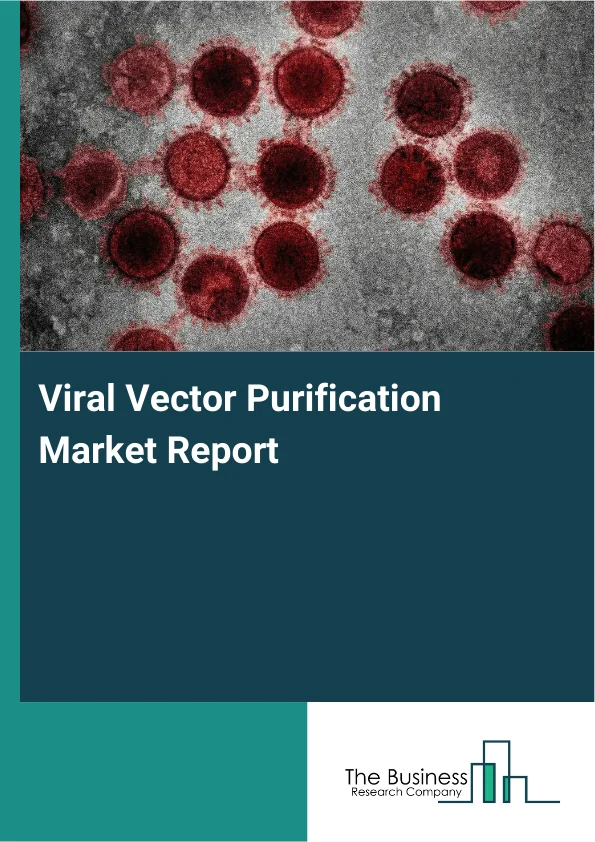 Viral Vector Purification Market Report

The Business
Research Company