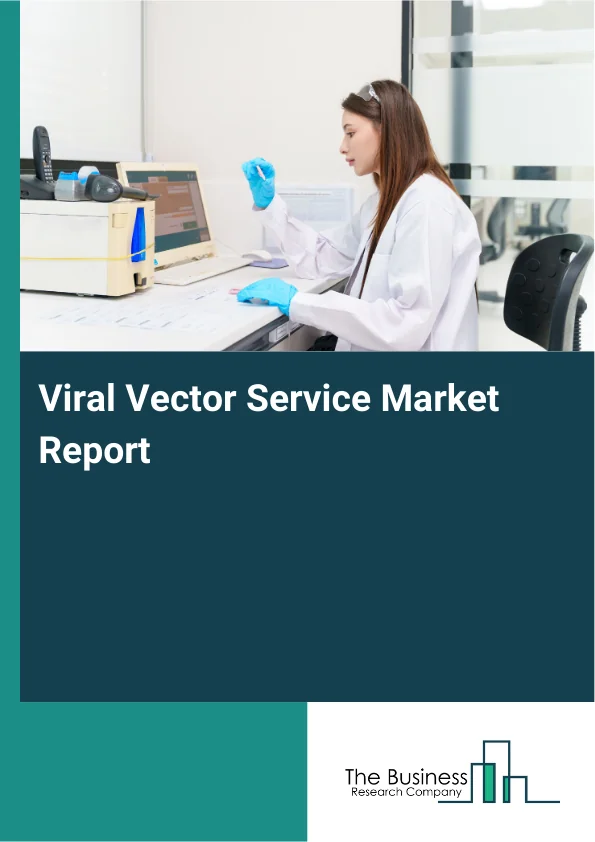 Viral Vector Service Market Report

The Business
Research Company