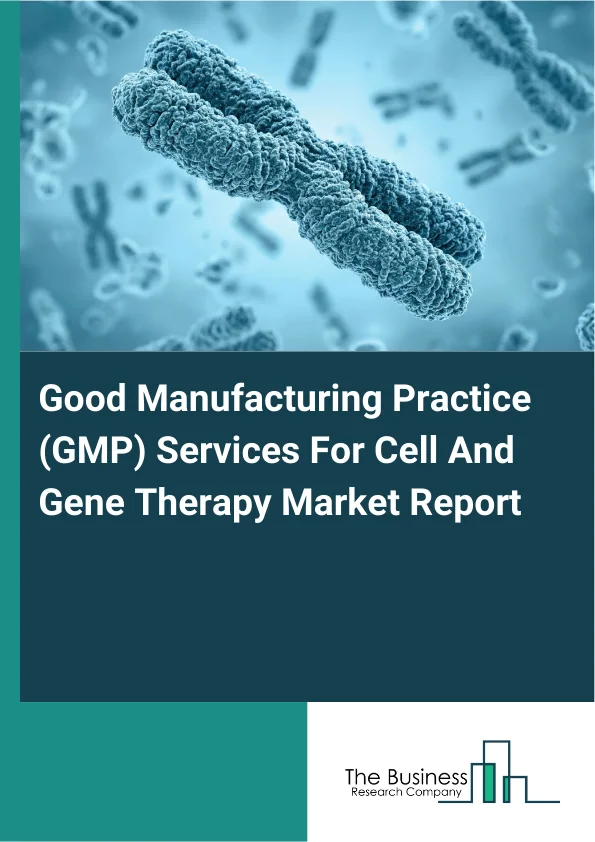 Good Manufacturing Practice (GMP) Services For Cell And Gene Therapy Market Report

The Business
Research Company