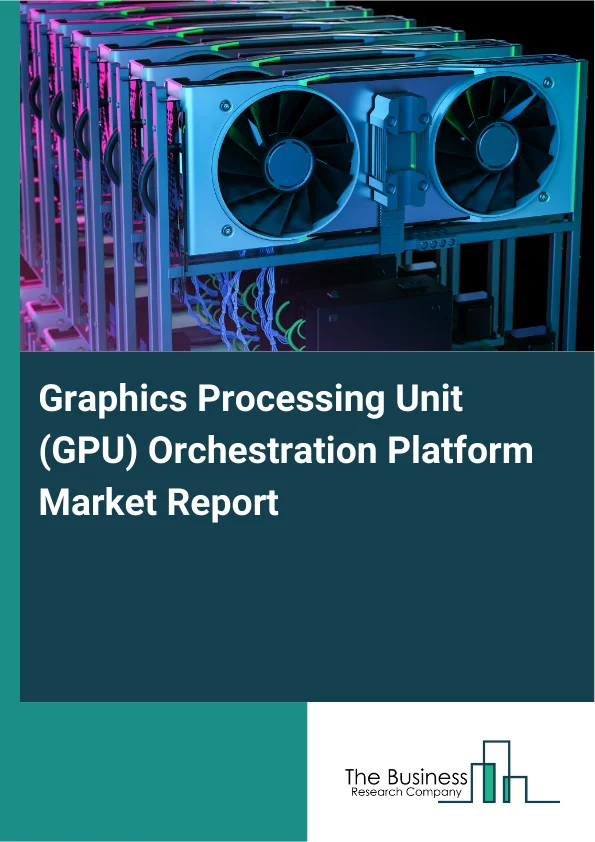 Graphics Processing Unit (GPU) Orchestration Platform Market Report

The Business
Research Company