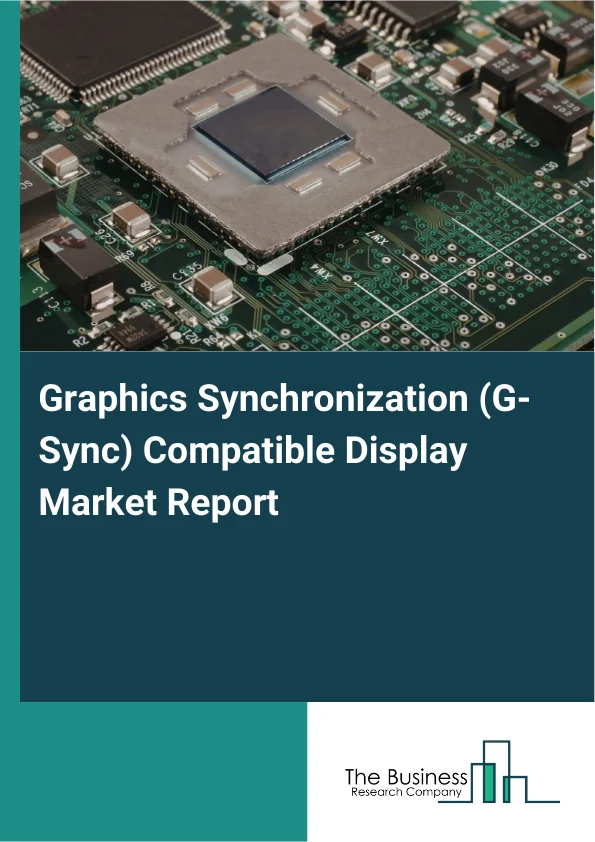 Graphics Synchronization (G-Sync) Compatible Display Market Report

The Business
Research Company