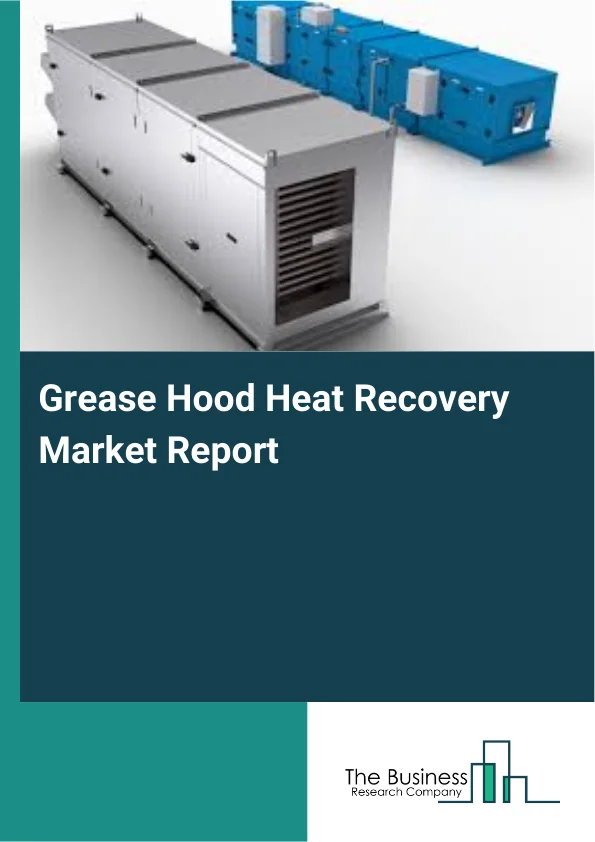 Grease Hood Heat Recovery Market Report

The Business
Research Company