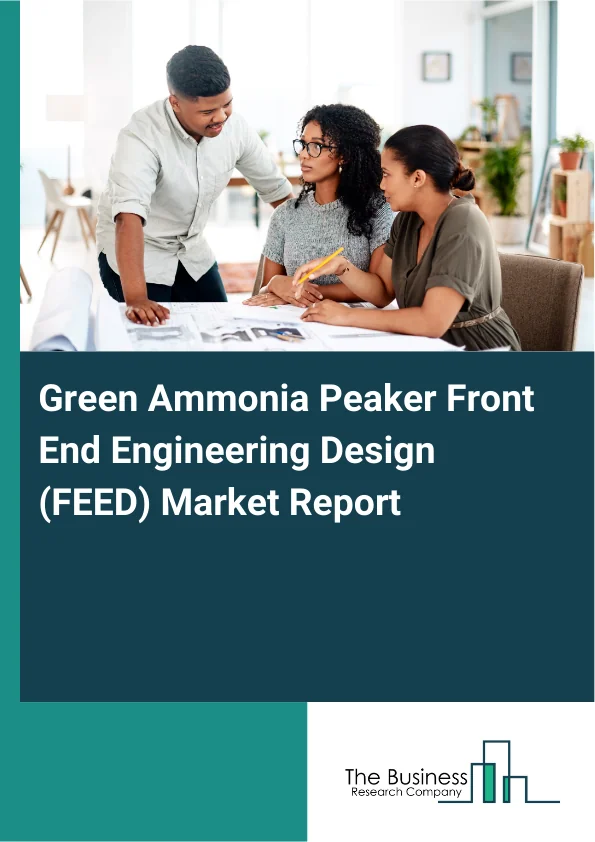 Green Ammonia Peaker Front End Engineering Design (FEED) Market Report

The Business
Research Company