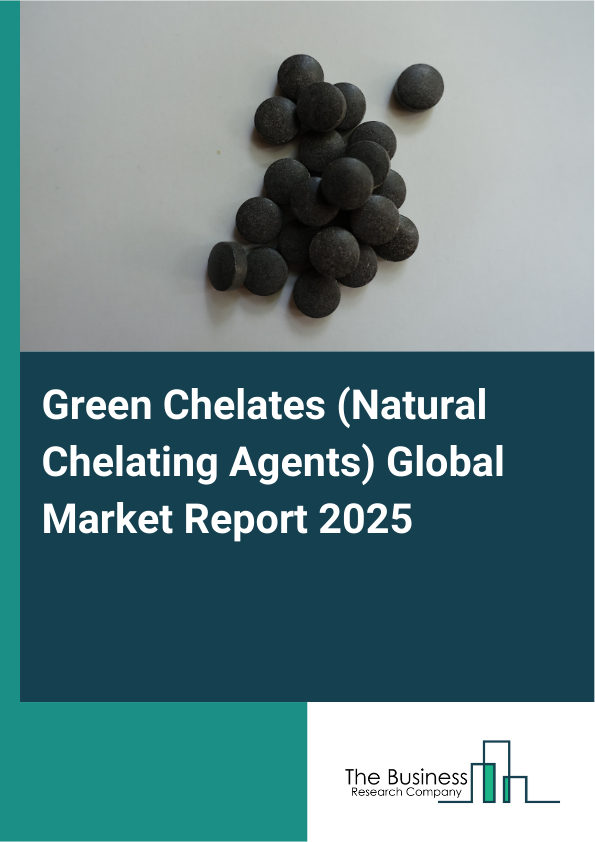 Green Chelates (Natural Chelating Agents) Global Market Report 2025

The Business
Research Company