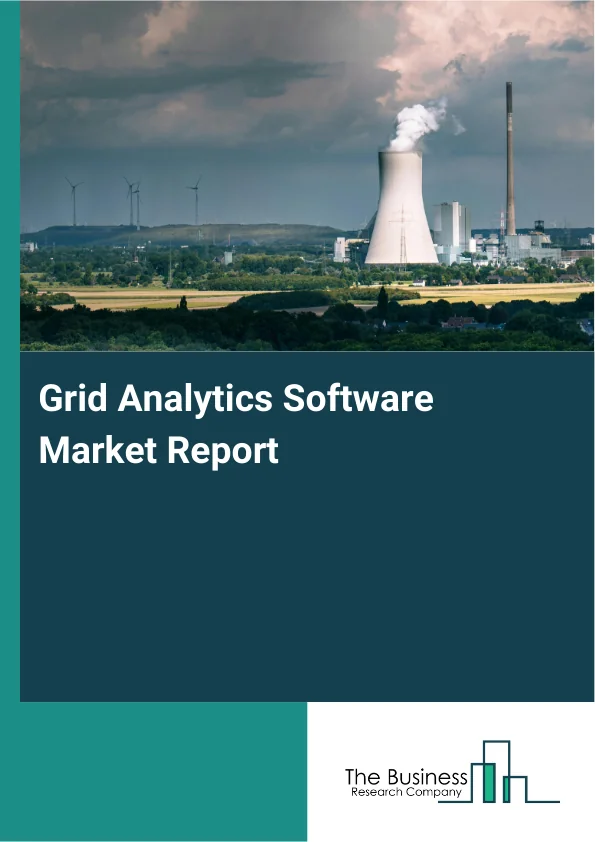 Grid Analytics Software Market Report

The Business
Research Company