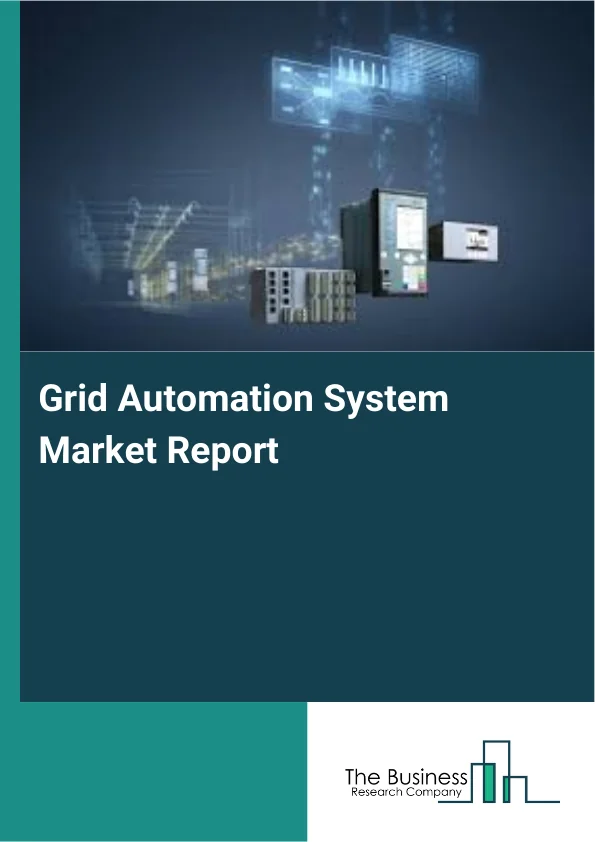 Grid Automation System Market Report

The Business
Research Company