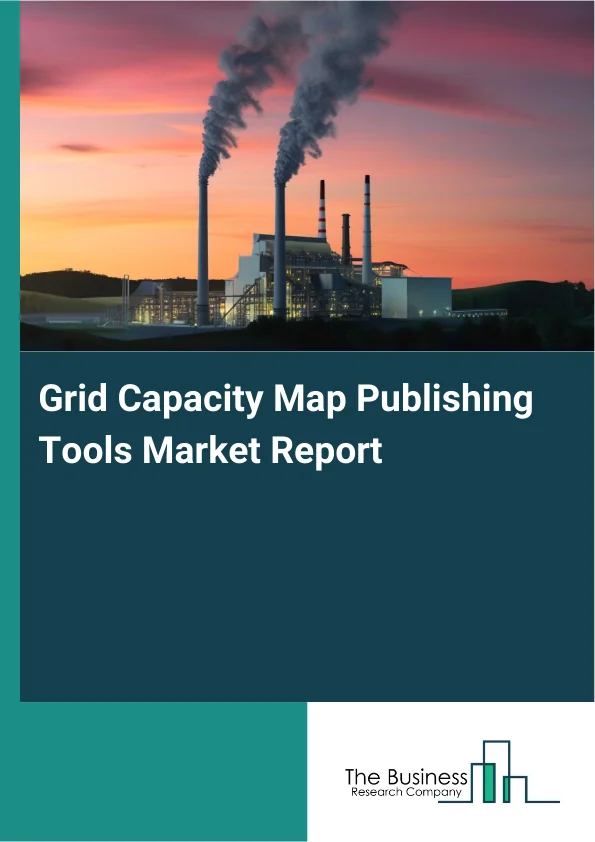 Grid Capacity Map Publishing Tools Market Report

The Business
Research Company