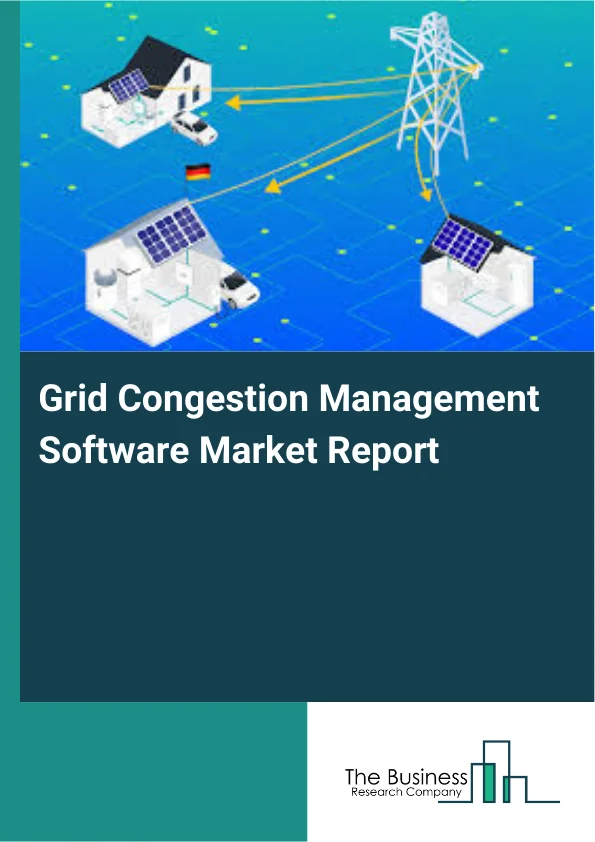 Grid Congestion Management Software Market Report

The Business
Research Company