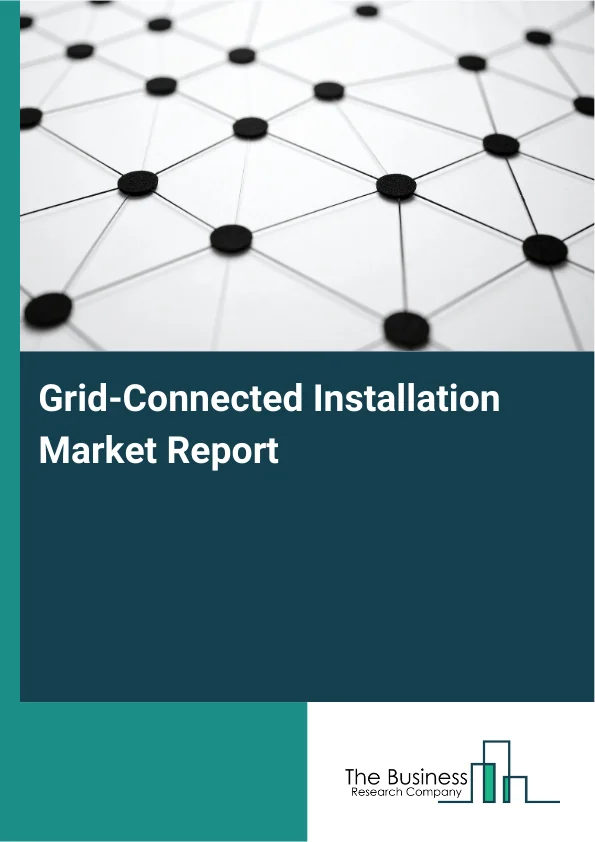 Grid-Connected Installation Market Report

The Business
Research Company