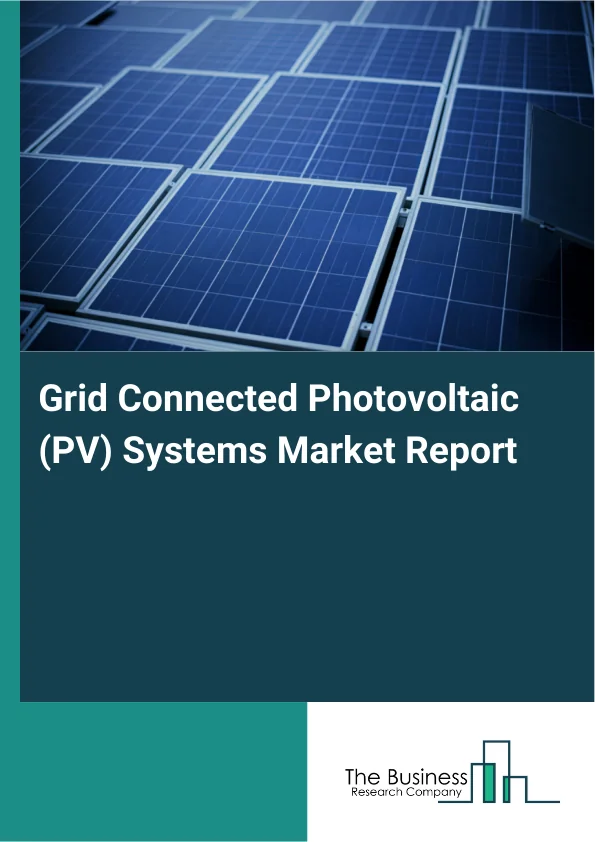 Grid Connected Photovoltaic (PV) Systems Market Report

The Business
Research Company