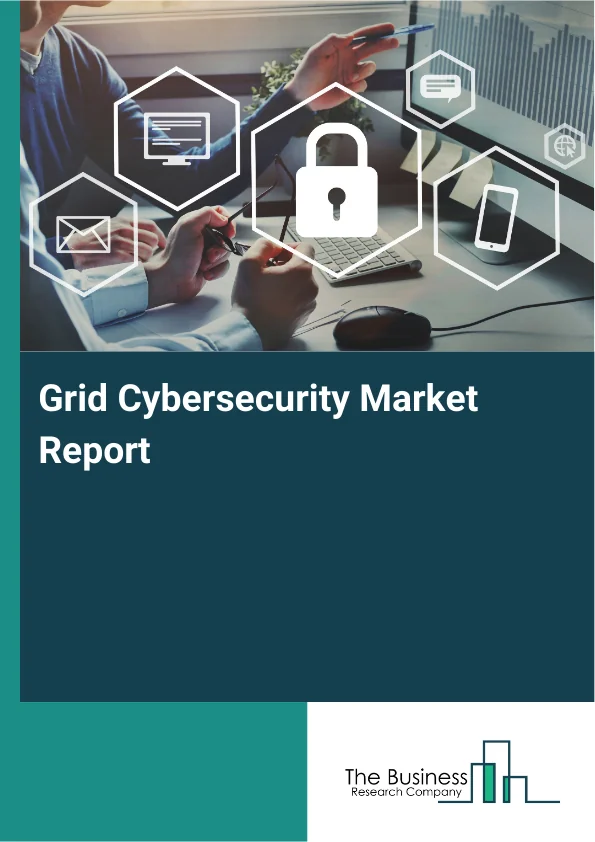 Grid Cybersecurity Market Report

The Business
Research Company