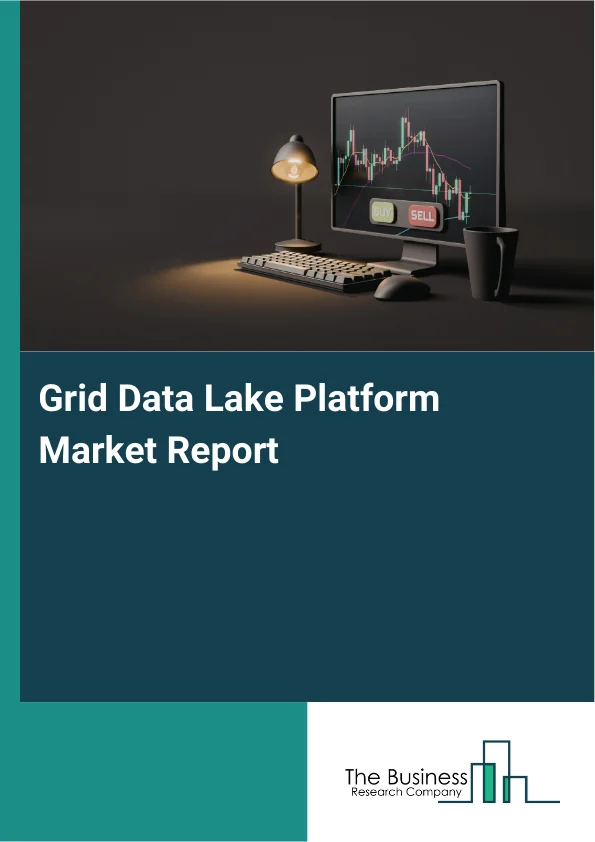 BUY SELL

Grid Data Lake Platform Market Report

The Business
Research Company