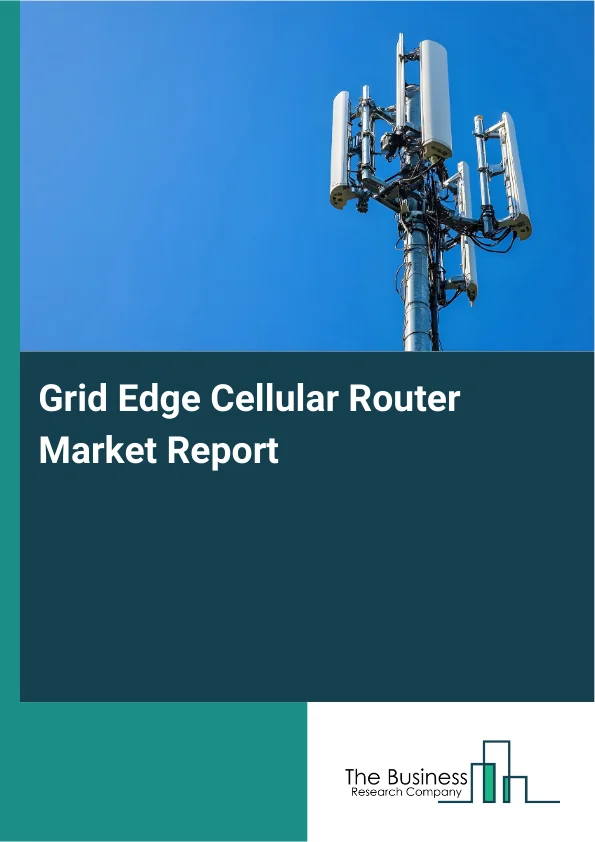 Grid Edge Cellular Router Market Report

The Business
Research Company