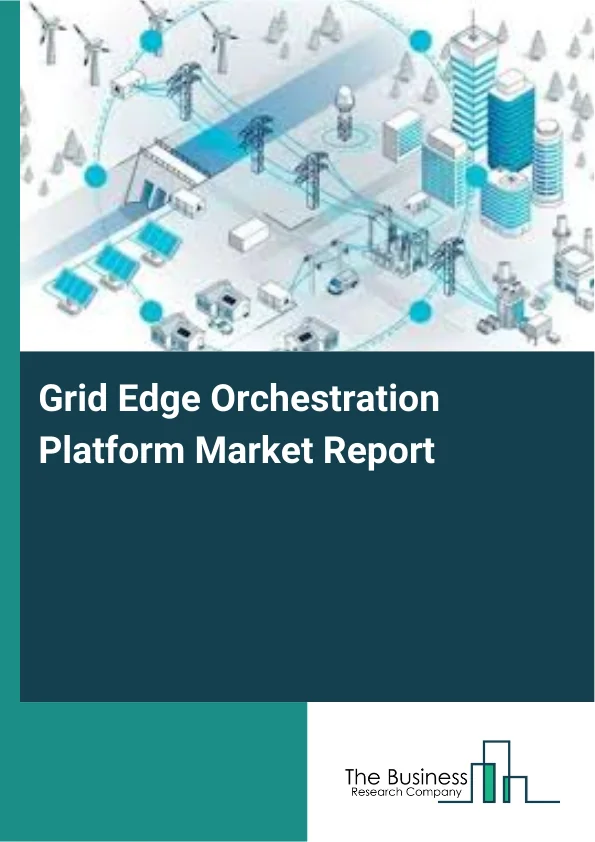 Grid Edge Orchestration Platform Market Report

The Business
Research Company