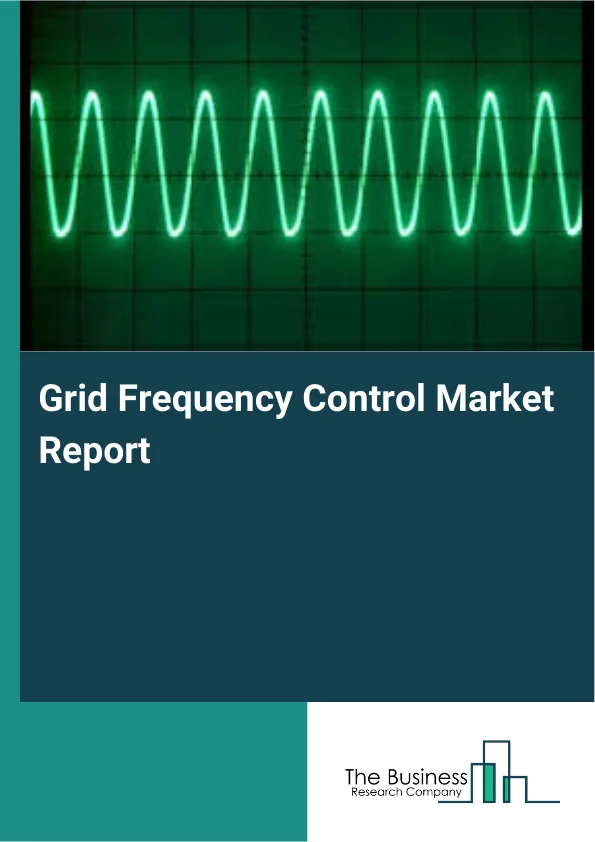 Grid Frequency Control Market Report

The Business
Research Company