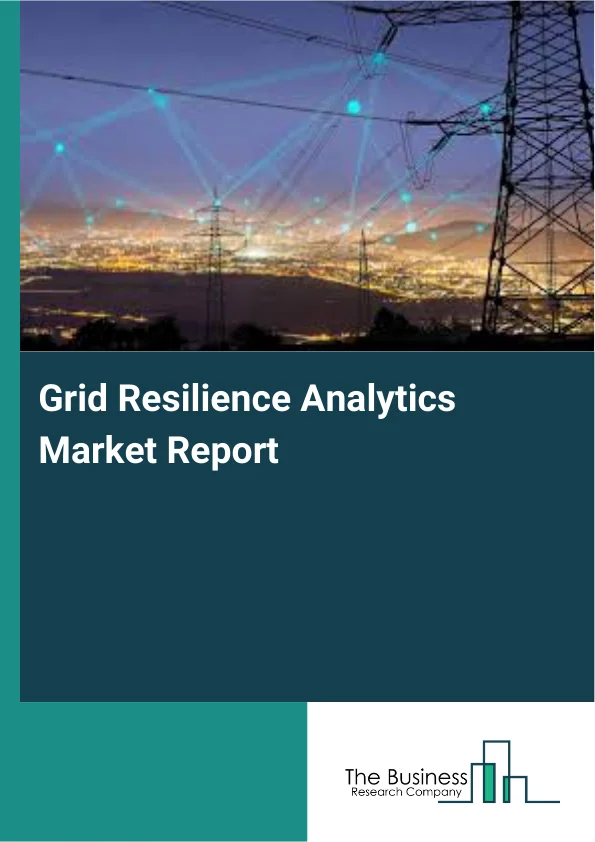 Grid Resilience Analytics Market Report

The Business
Research Company