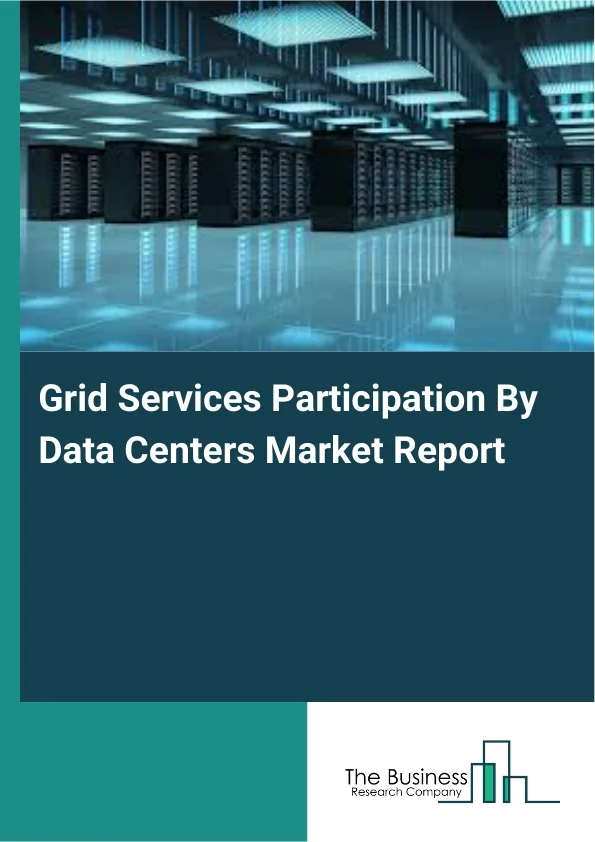 Grid Services Participation By Data Centers Market Report

The Business
Research Company