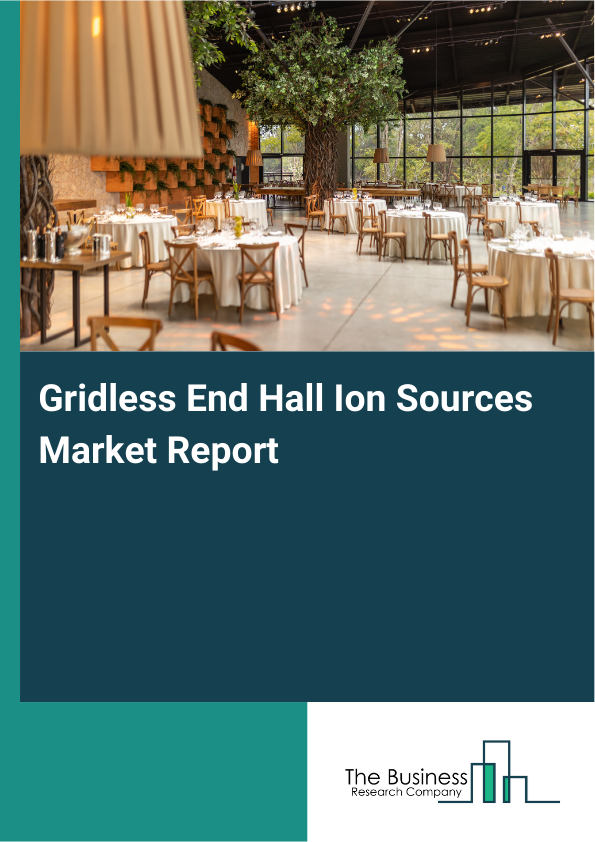 Gridless End Hall Ion Sources Market Report

The Business
Research Company