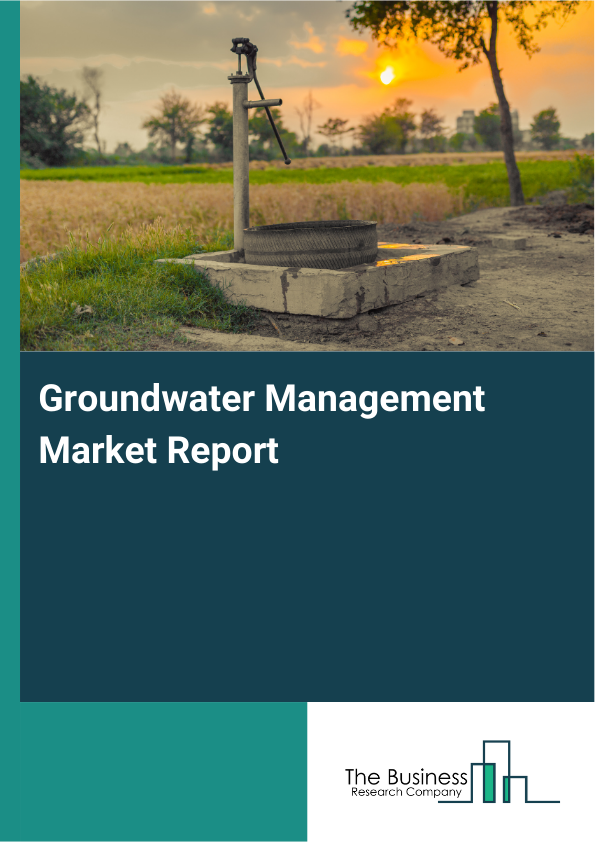 Groundwater Management Market Report

The Business
Research Company