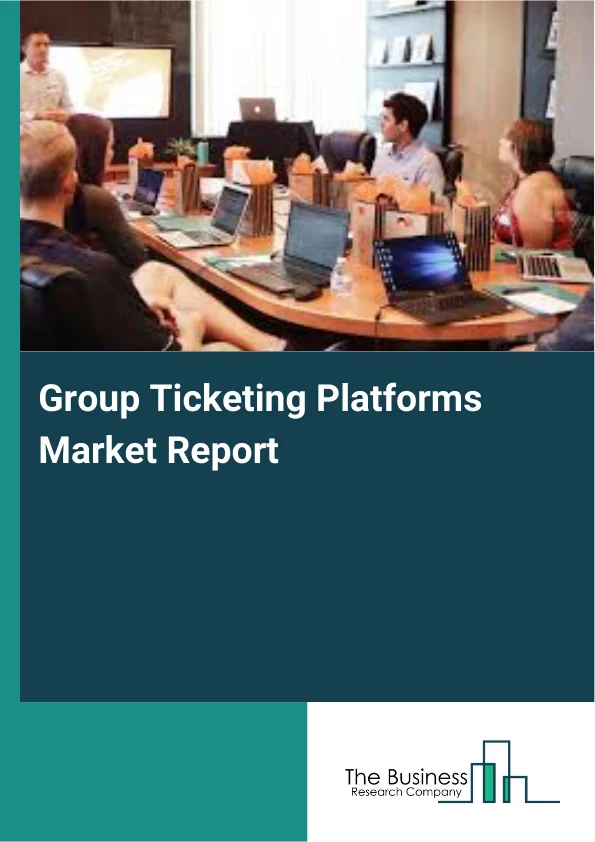 Group Ticketing Platforms Market Report

The Business
Research Company