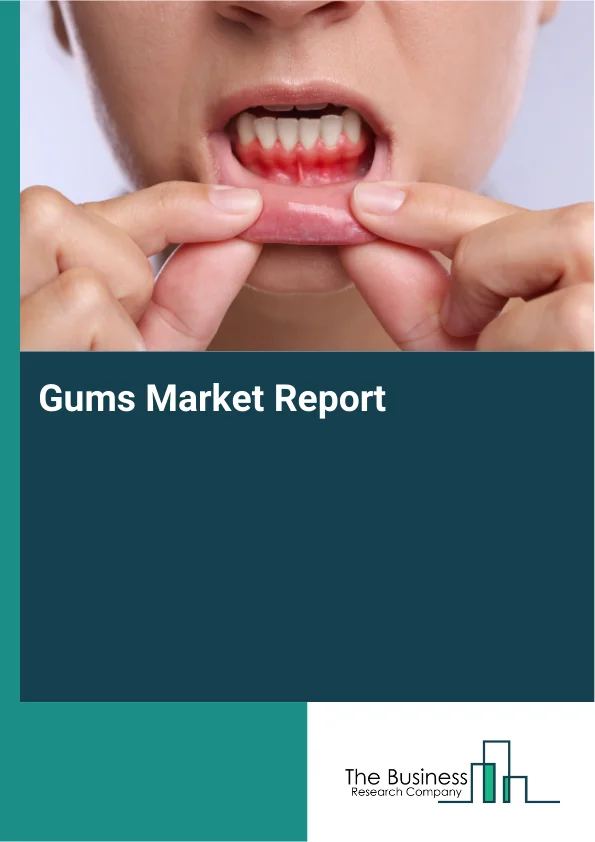 Gums Market Report

The Business
Research Company