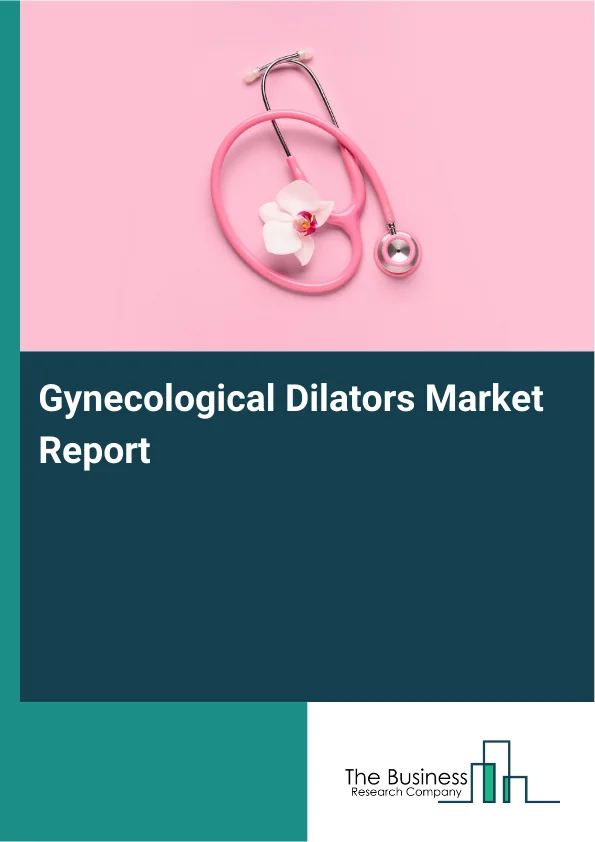 Gynecological Dilators Market Report

The Business
Research Company