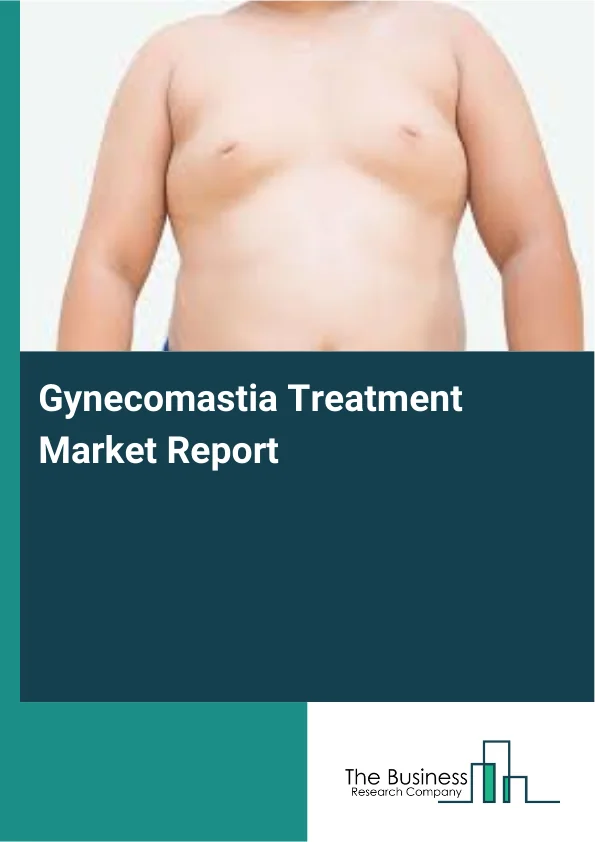 Gynecomastia Treatment Market Report

The Business
Research Company