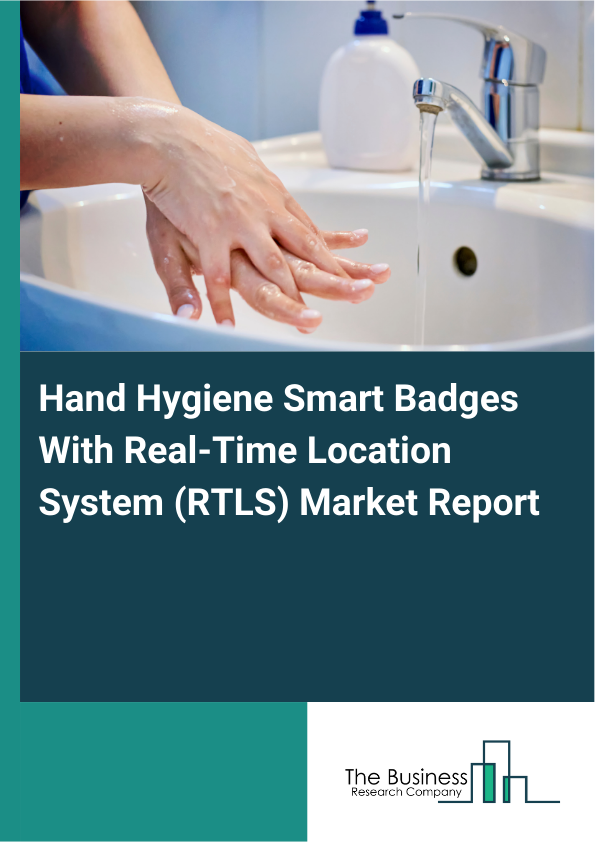 Hand Hygiene Smart Badges With Real-Time Location System (RTLS) Market Report

The Business
Research Company