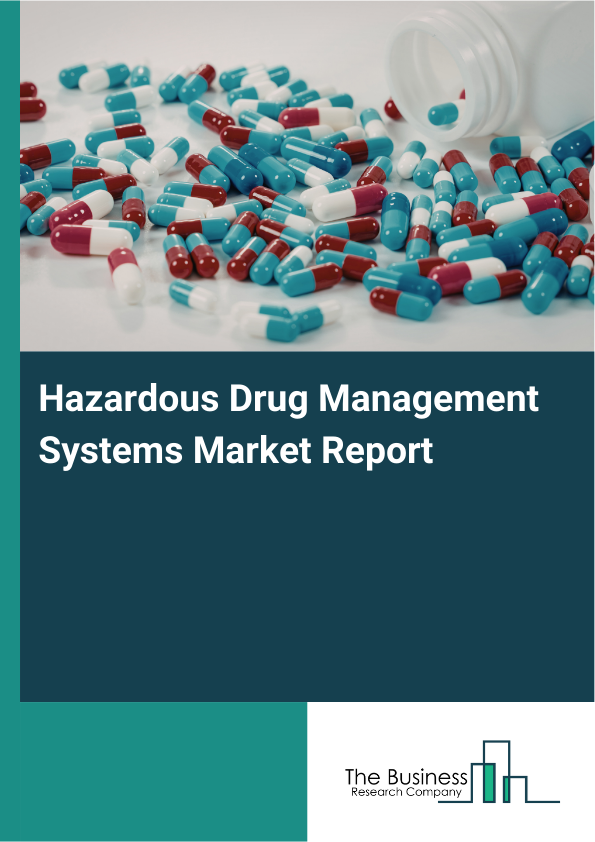 Hazardous Drug Management Systems Market Report

The Business
Research Company